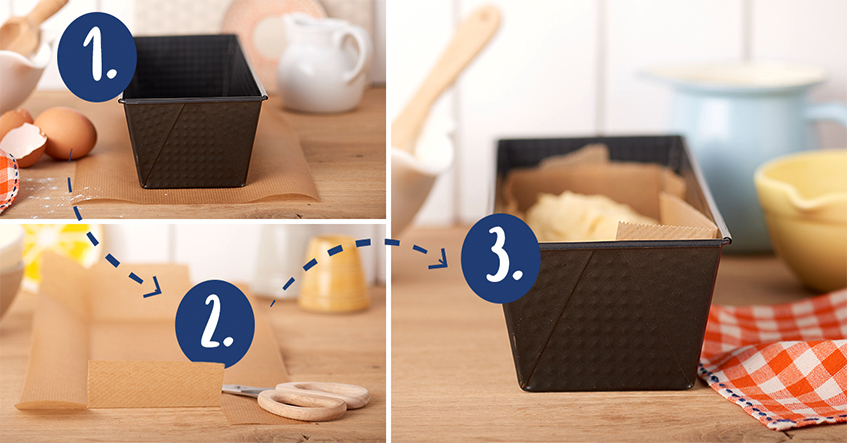 1.

2.

3.